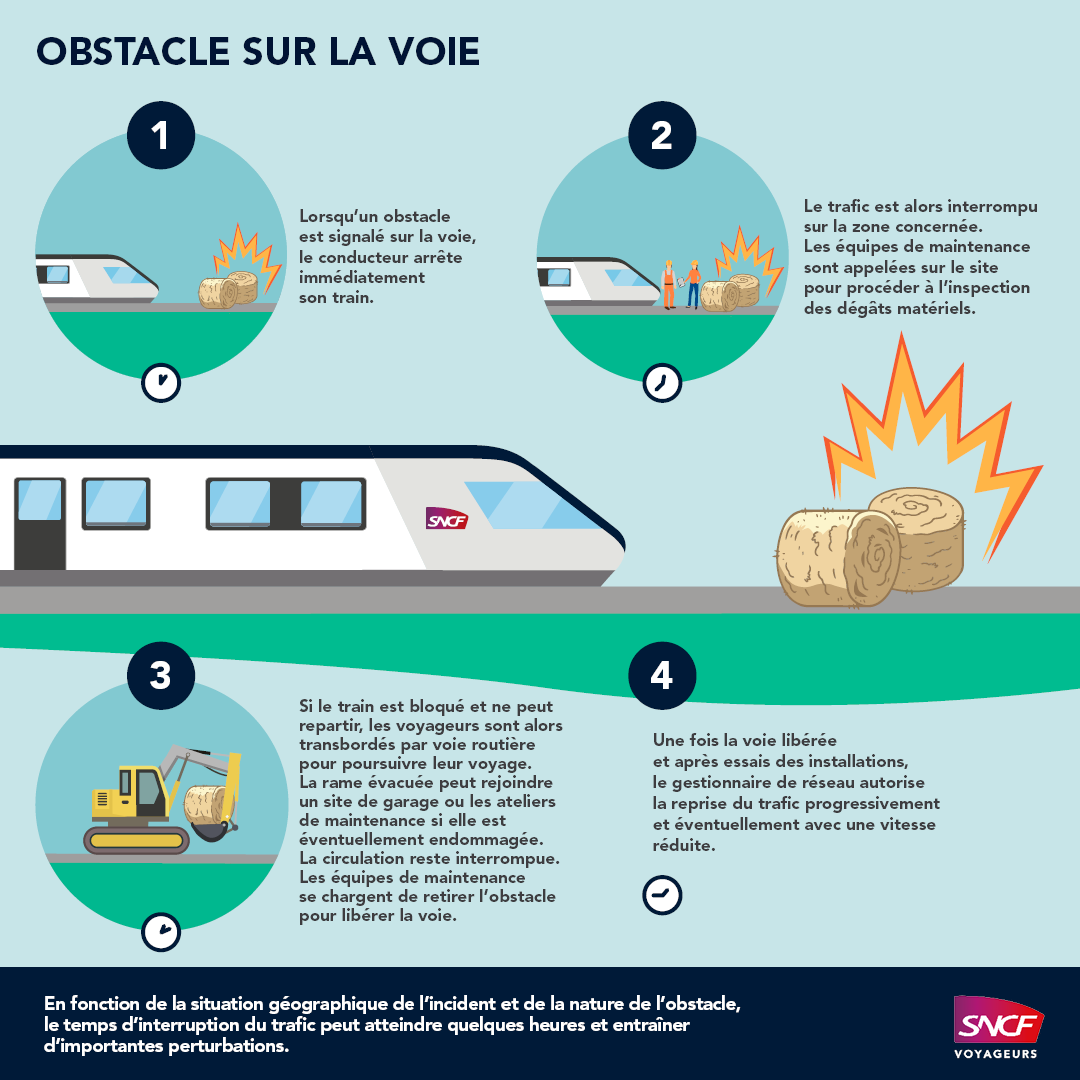 OBSTACLE SUR LA VOIE

1

Lorsqu'un obstacle est signalé sur la voie, le conducteur arrête immédiatement son train.

2

Le trafic est alors interrompu sur la zone concernée. Les équipes de maintenance sont appelées sur le site pour procéder à l'inspection des dégâts matériels.

SNCF

3

Si le train est bloqué et ne peut repartir, les voyageurs sont alors transbordés par voie routière pour poursuivre leur voyage. La rame évacuée peut rejoindre un site de garage ou les ateliers de maintenance si elle est éventuellement endommagée. La circulation reste interrompue. Les équipes de maintenance se chargent de retirer l'obstacle pour libérer la voie.

4

Une fois la voie libérée et après essais des installations, le gestionnaire de réseau autorise la reprise du trafic progressivement et éventuellement avec une vitesse réduite.

En fonction de la situation géographique de l'incident et de la nature de l'obstacle, le temps d'interruption du trafic peut atteindre quelques heures et entraîner d'importantes perturbations.

SNCF
VOYAGEURS